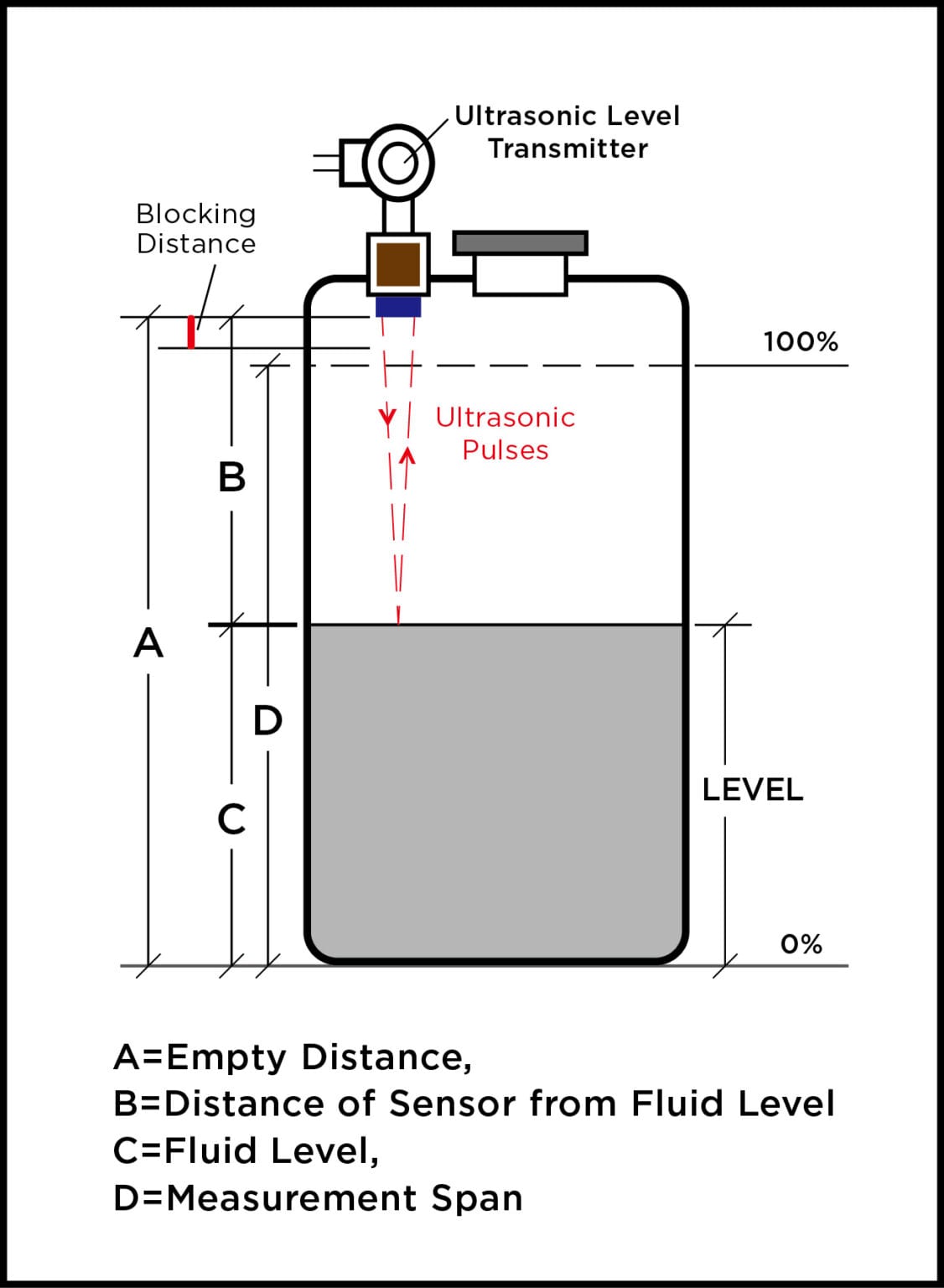 Ultrasonic Level Transmitter

Blocking Distance

100%

Ultrasonic Pulses

B

A

D

C

LEVEL

0%

A=Empty Distance,
B=Distance of Sensor from Fluid Level
C=Fluid Level,
D=Measurement Span